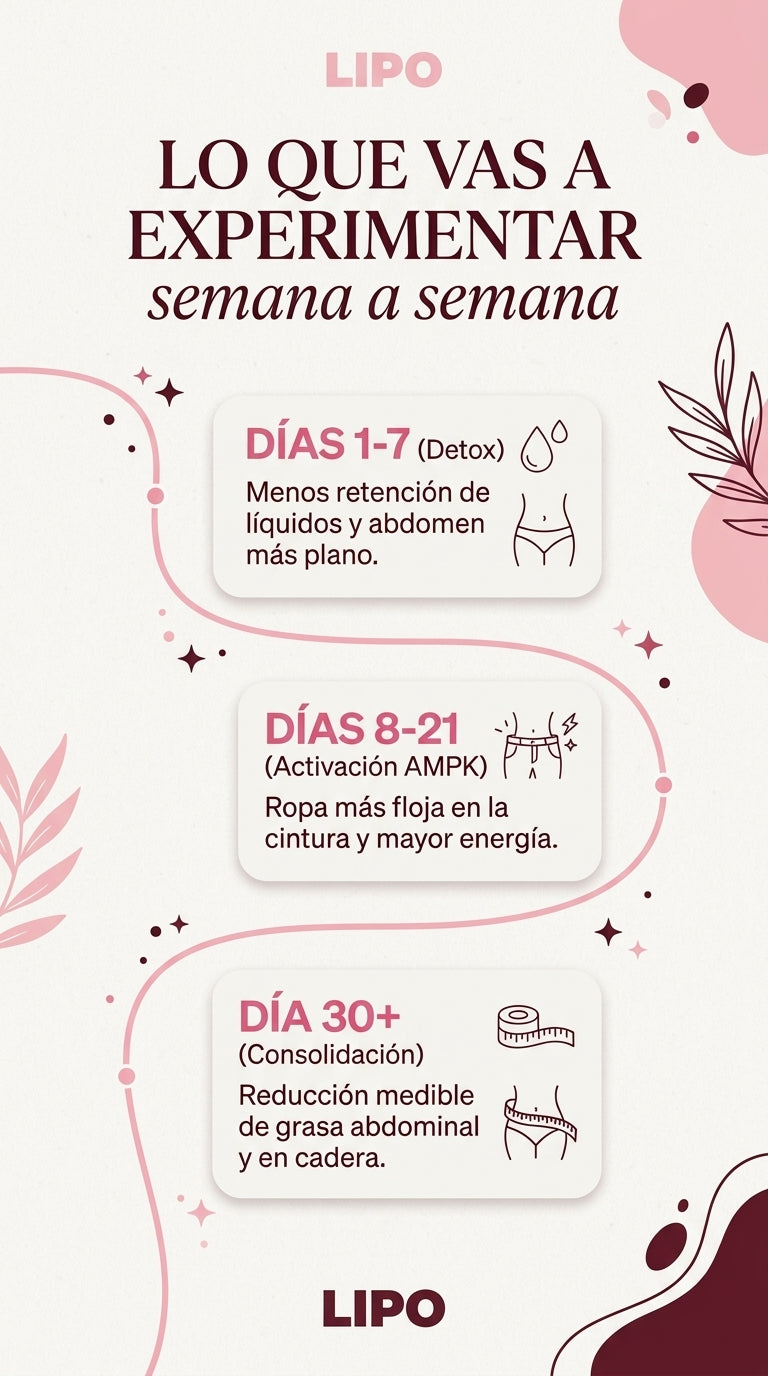 LIPO

LO QUE VAS A EXPERIMENTAR
semana a semana

DÍAS 1-7 (Detox)
Menos retención de líquidos y abdomen más plano.

DÍAS 8-21
(Activación AMPK)
Ropa más floja en la cintura y mayor energía.

DÍA 30+
(Consolidación)
Reducción medible de grasa abdominal y en cadera.

LIPO